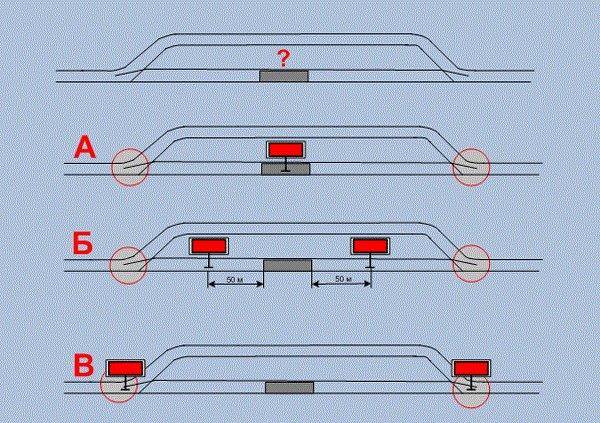 ?

А

Б

50 м

50 м

В