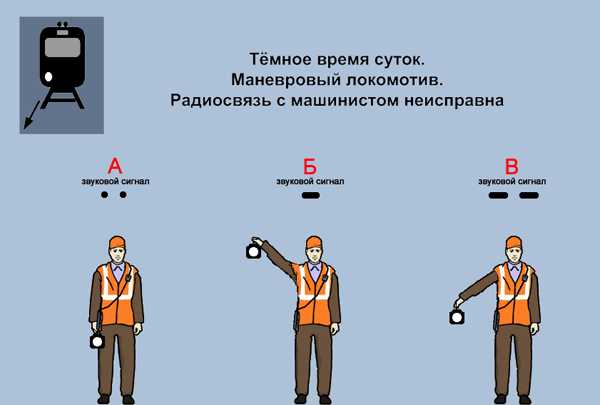 Тёмное время суток.
Маневровый локомотив.
Радиосвязь с машинистом неисправна

А
звуковой сигнал

Б
звуковой сигнал

В
звуковой сигнал