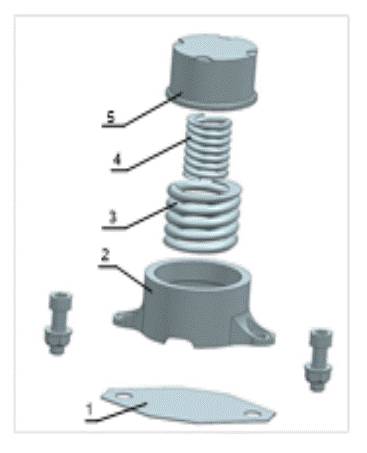 5
4
3
2
1