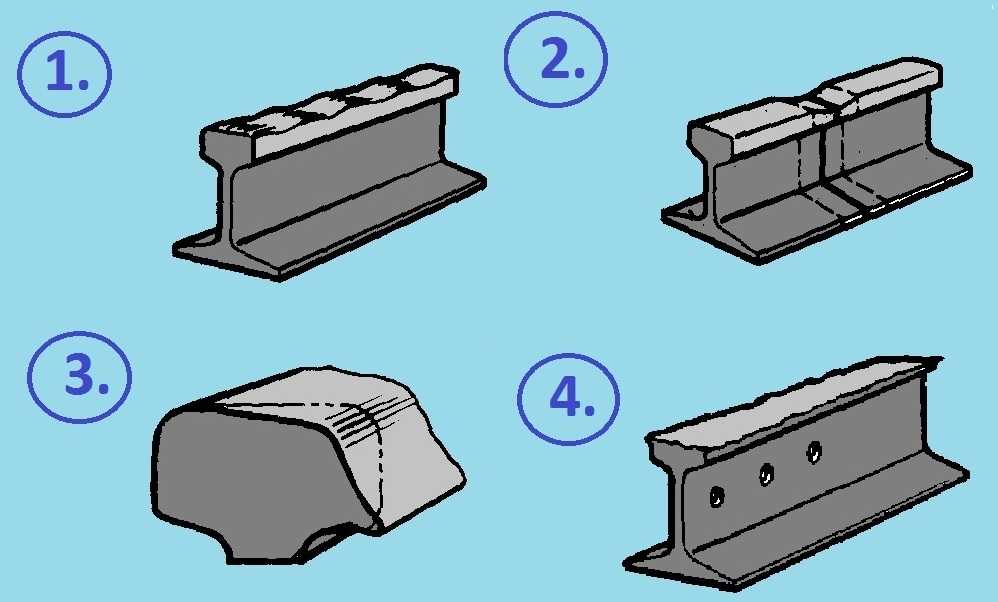 1.

2.

3.

4.