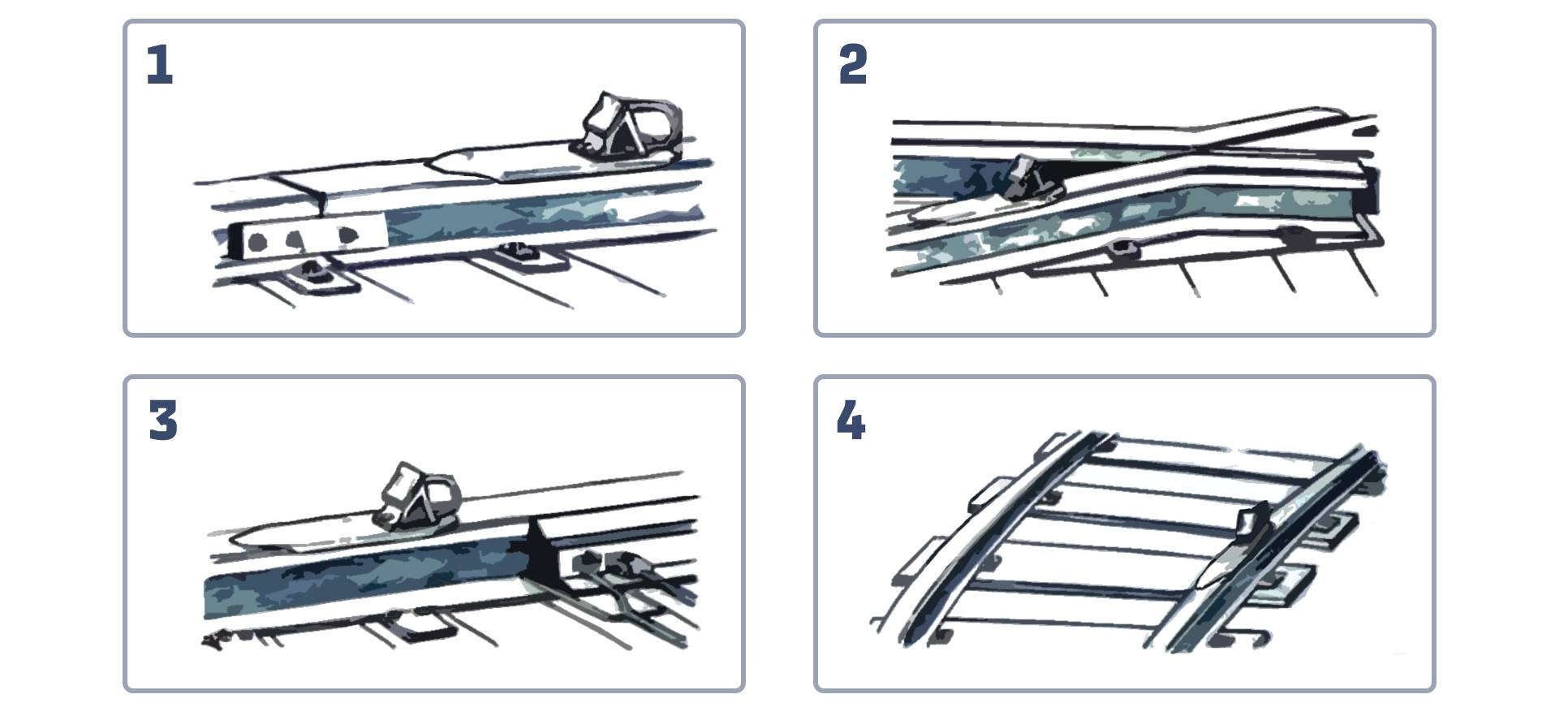 1

2

3

4